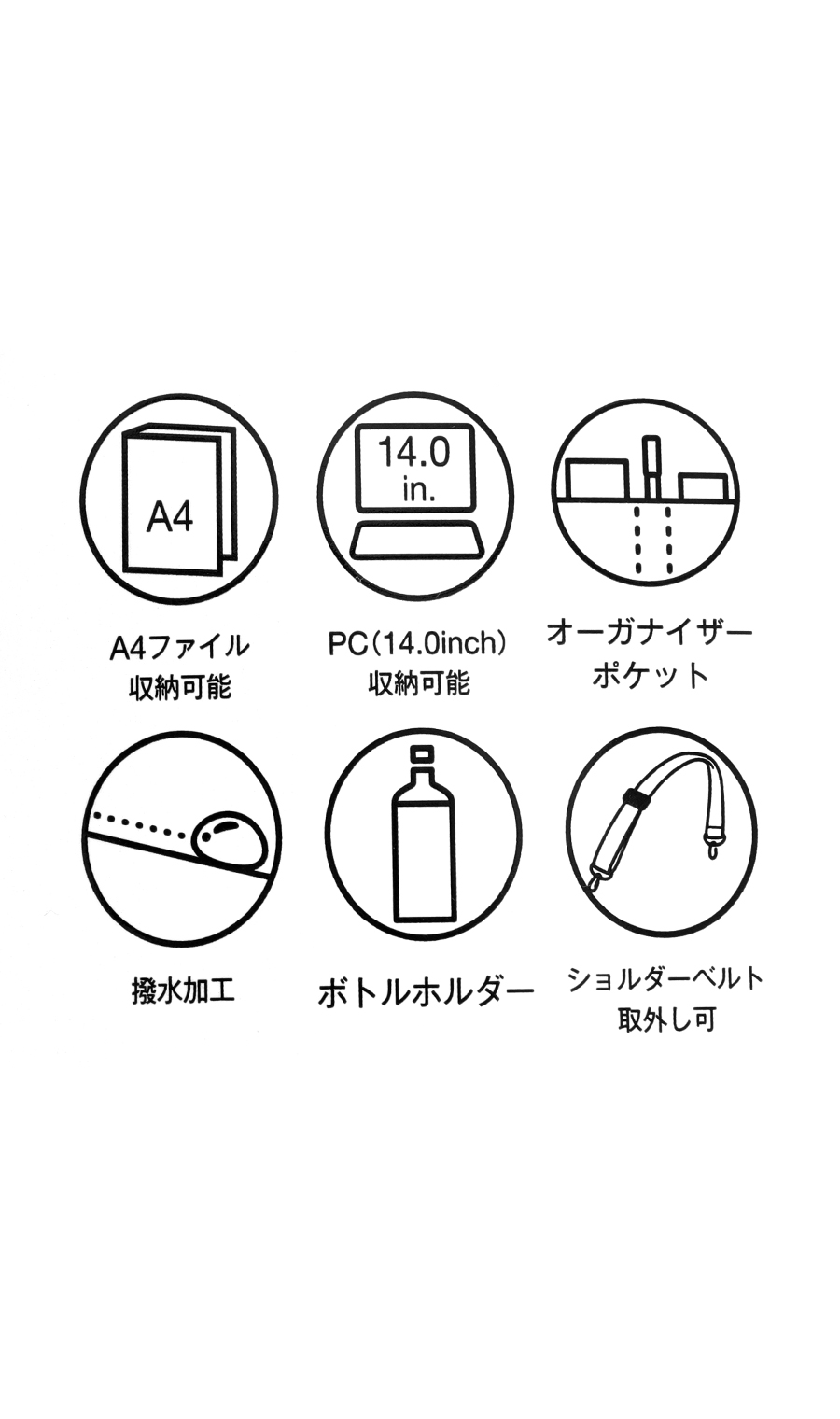 A4

A4ファイル
収納可能

14.0
in.

PC(14.0inch)
収納可能

オーガナイザー
ポケット

撥水加工

ボトルホルダー

ショルダーベルト
取外し可